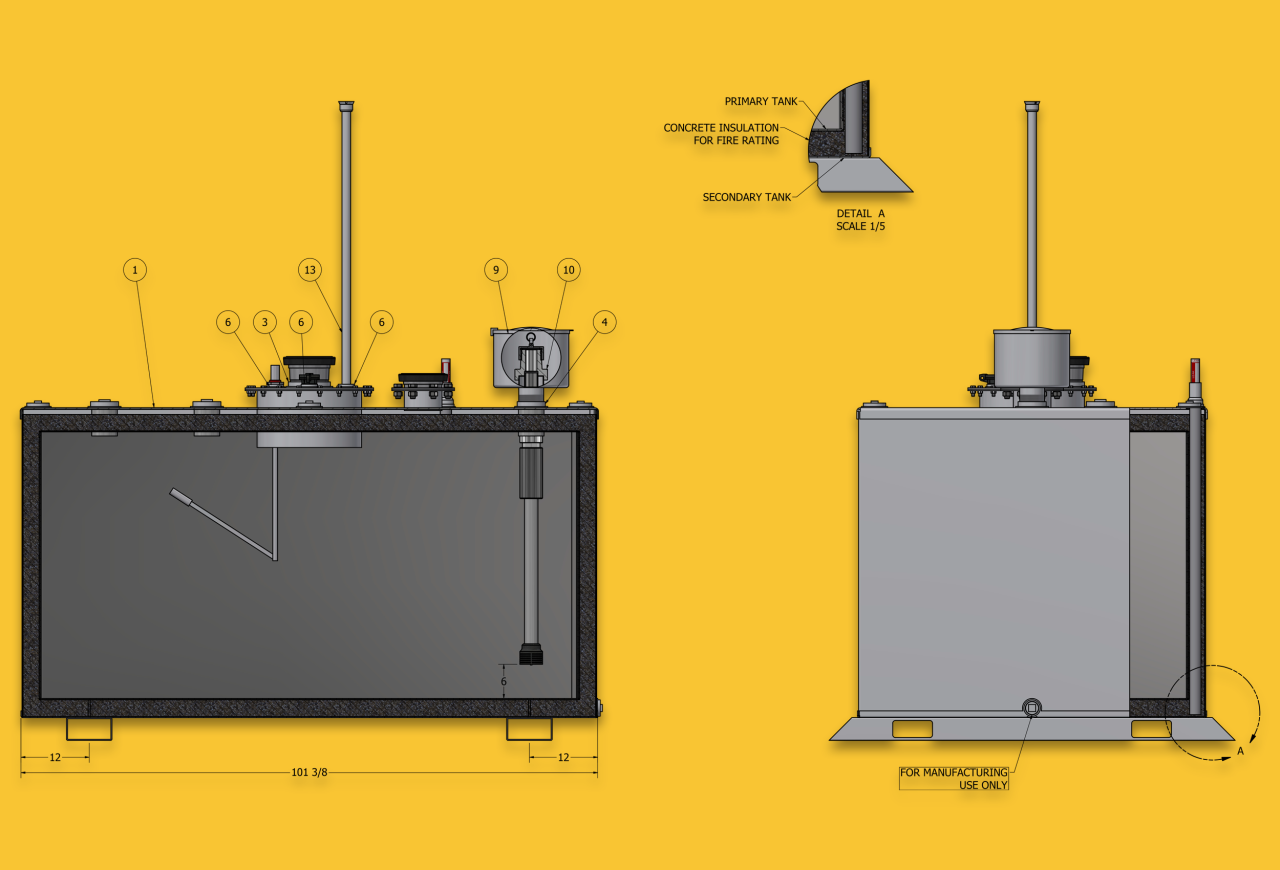 PRIMARY TANK
CONCRETE INSULATION
FOR FIRE RATING
SECONDARY TANK
DETAIL A
SCALE 1/5

1
13
9
10
6
3
6
6
4

6
12
12
101 3/8

FOR MANUFACTURING
USE ONLY
A